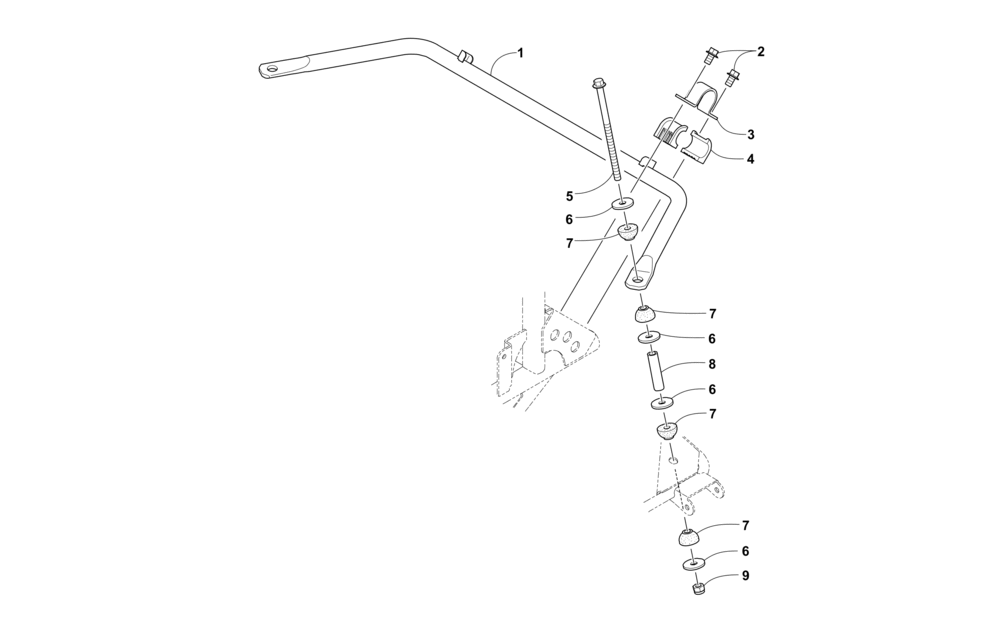 1
2
3
4
5
6
7
7
6
8
6
7
7
6
9